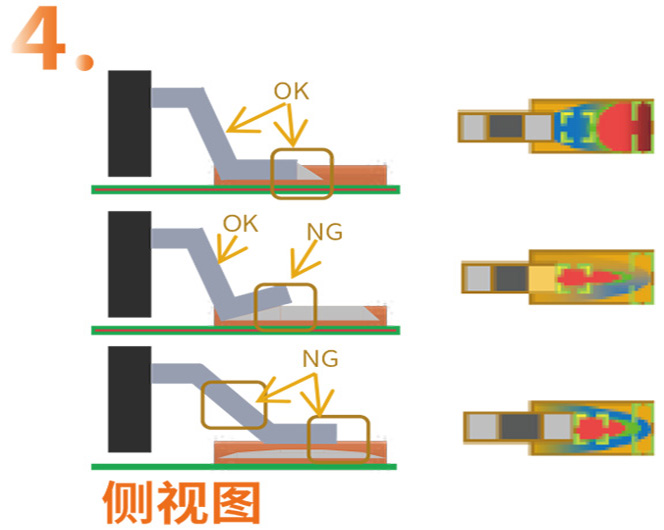 4.

OK

OK

NG

NG

侧视图